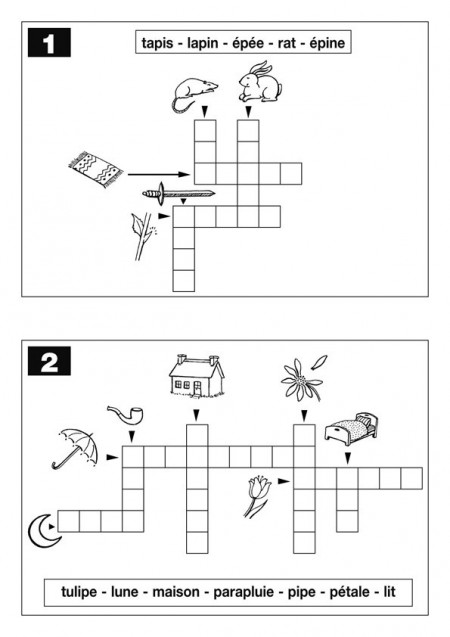 1

tapis - lapin - épée - rat - épine

2

tulipe - lune - maison - parapluie - pipe - pétale - lit