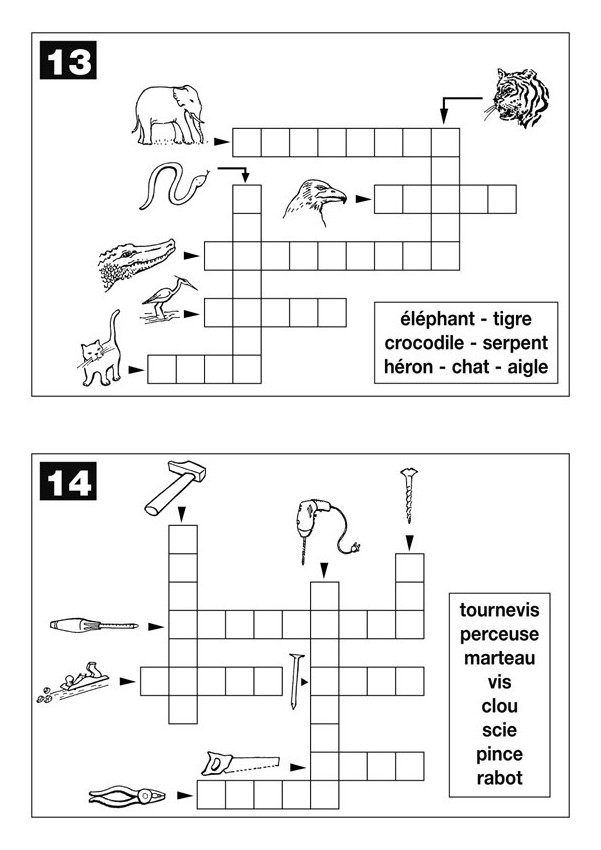 13

éléphant - tigre
crocodile - serpent
héron - chat - aigle

14

tournevis
perceuse
marteau
vis
clou
scie
pince
rabot